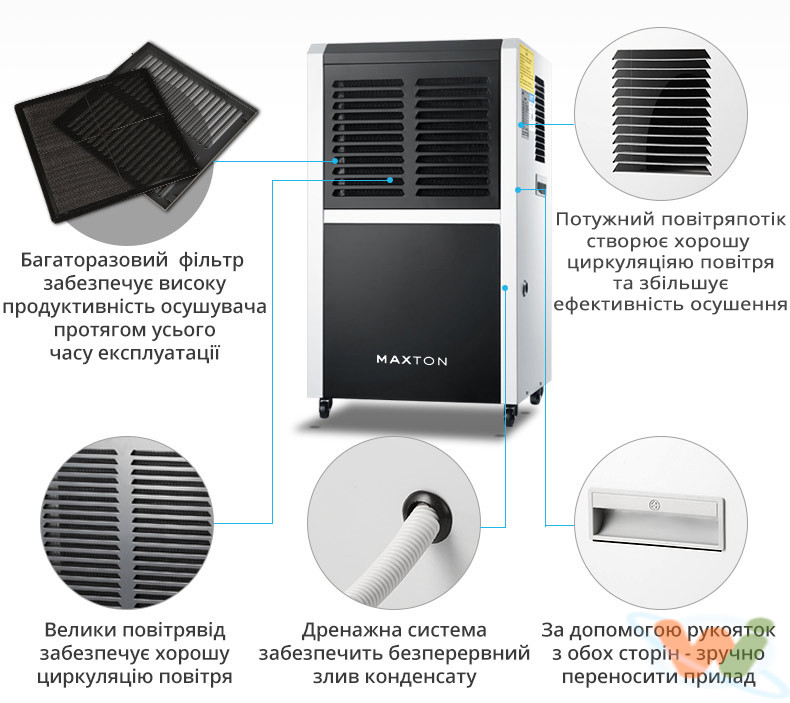 Багаторазовий фільтр забезпечує високу продуктивність осушувача протягом усього часу експлуатації

MAXTON

Потужний повітряпотік створює хорошу циркуляціяю повітря та збільшує ефективність осушення

Велики повітрявід забезпечує хорошу циркуляцію повітря

Дренажна система забезпечить безперервний злив конденсату

За допомогою рукояток з обох сторін - зручно переносити прилад